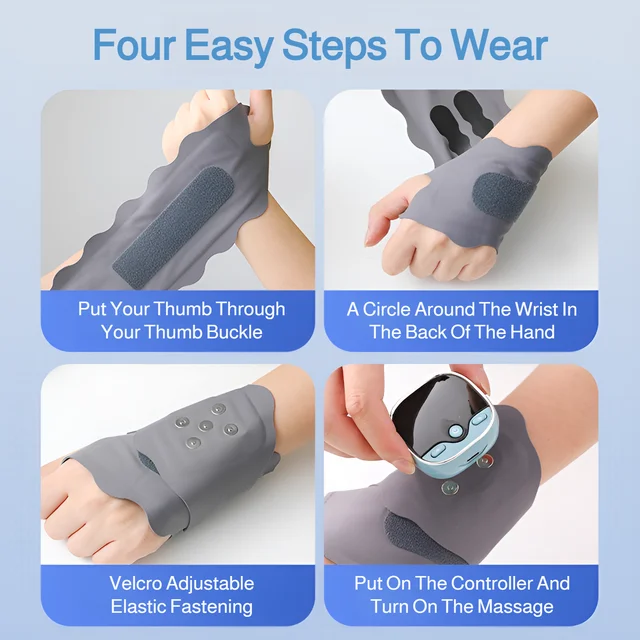 Four Easy Steps To Wear

Put Your Thumb Through Your Thumb Buckle

A Circle Around The Wrist In The Back Of The Hand

Velcro Adjustable Elastic Fastening

Put On The Controller And Turn On The Massage